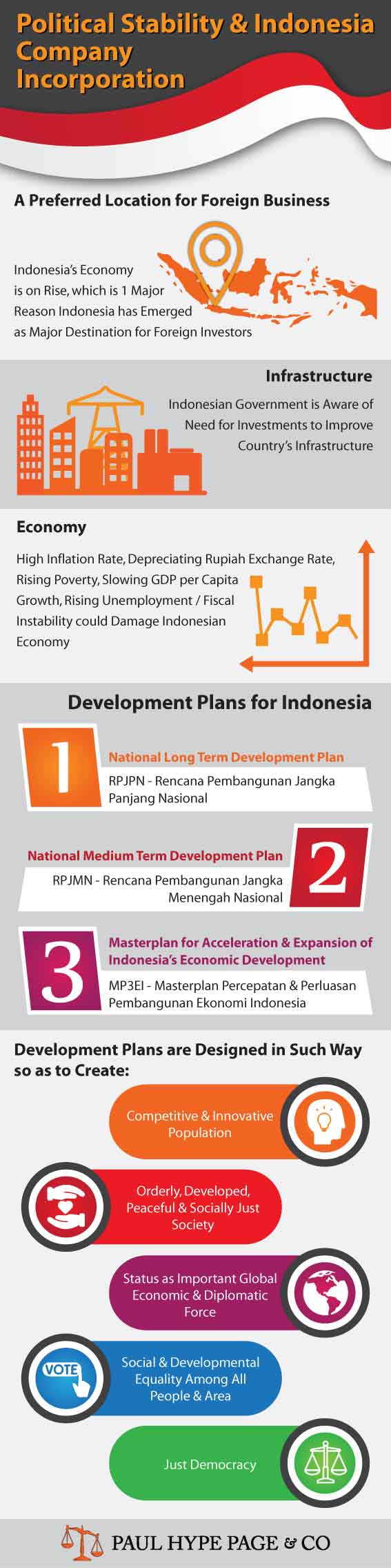 Political Stability & Indonesia Company Incorporation

A Preferred Location for Foreign Business

Indonesia's Economy is on Rise, which is 1 Major Reason Indonesia has Emerged as Major Destination for Foreign Investors

Infrastructure

Indonesian Government is Aware of Need for Investments to Improve Country's Infrastructure

Economy

High Inflation Rate, Depreciating Rupiah Exchange Rate, Rising Poverty, Slowing GDP per Capita Growth, Rising Unemployment / Fiscal Instability could Damage Indonesian Economy

Development Plans for Indonesia

1

National Long Term Development Plan

RPJPN - Rencana Pembangunan Jangka Panjang Nasional

National Medium Term Development Plan

RPJMN - Rencana Pembangunan Jangka Menengah Nasional

2

3

Masterplan for Acceleration & Expansion of Indonesia's Economic Development

MP3EI - Masterplan Percepatan & Perluasan Pembangunan Ekonomi Indonesia

Development Plans are Designed in Such Way so as to Create:

Competitive & Innovative Population

Orderly, Developed, Peaceful & Socially Just Society

Status as Important Global Economic & Diplomatic Force

VOTE

Social & Developmental Equality Among All People & Area

Just Democracy

PAUL HYPE PAGE & CO